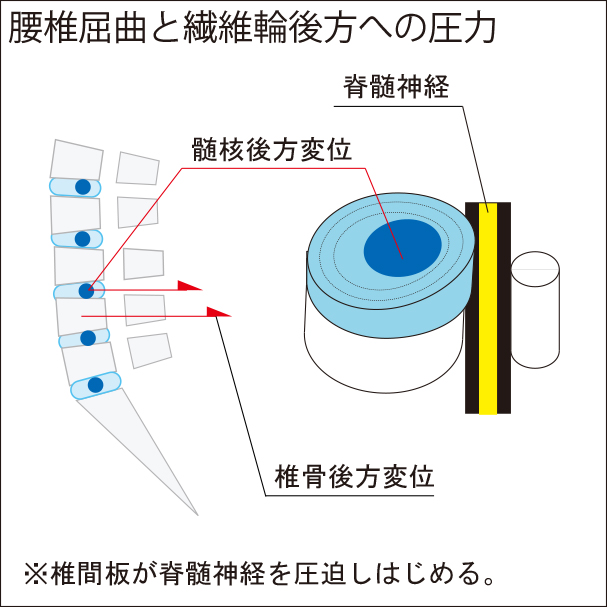 腰椎屈曲と繊維輪後方への圧力

脊髄神経

髄核後方変位

椎骨後方変位

※椎間板が脊髄神経を圧迫しはじめる。